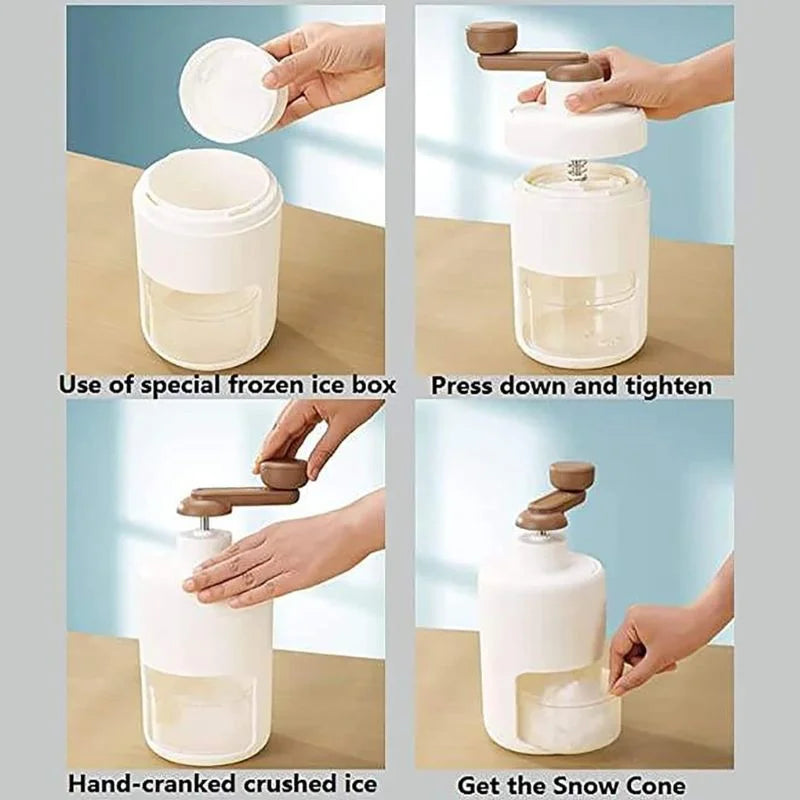 Use of special frozen ice box

Press down and tighten

Hand-cranked crushed ice

Get the Snow Cone